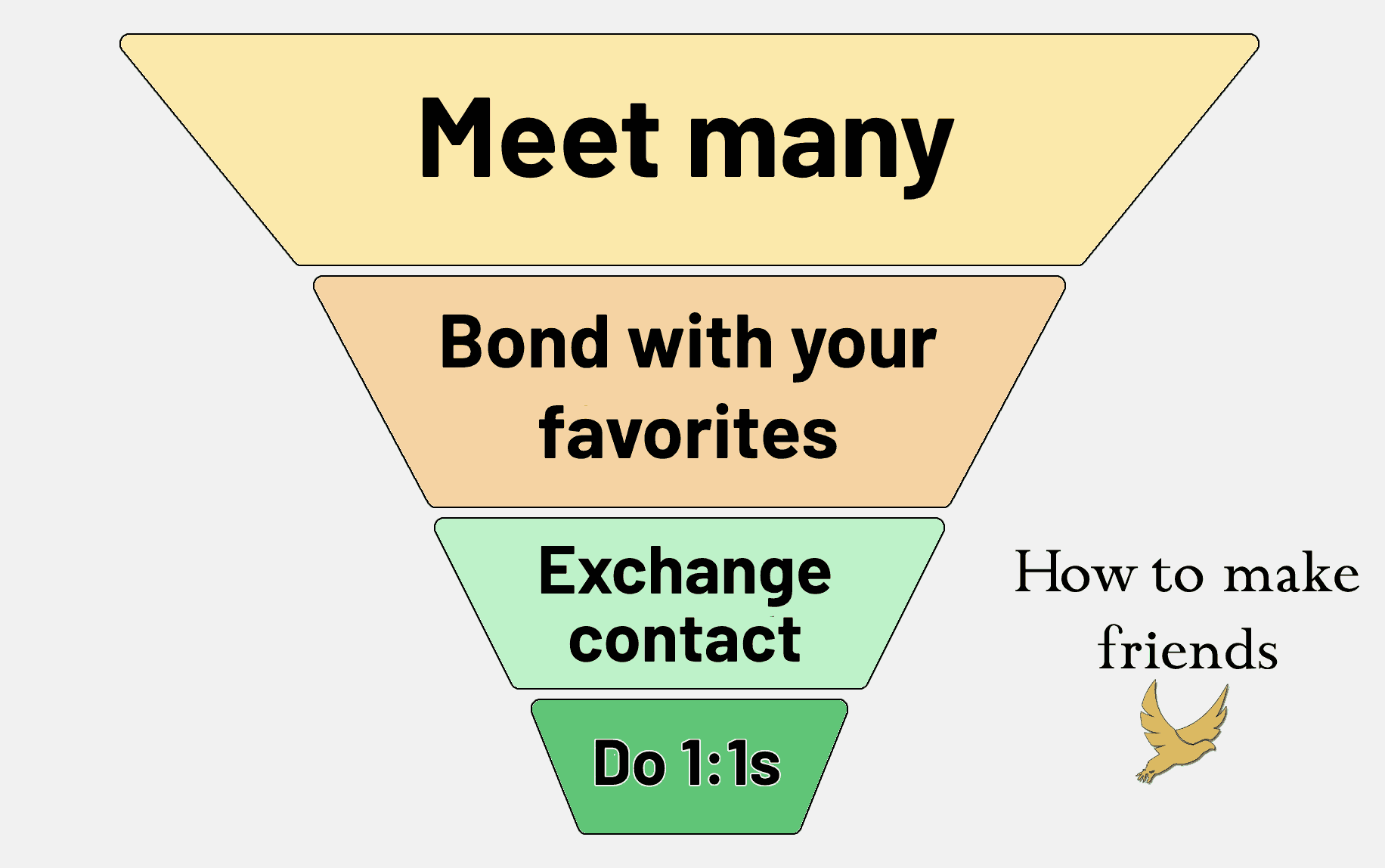 Meet many

Bond with your favorites

Exchange contact

Do 1:1s

How to make friends